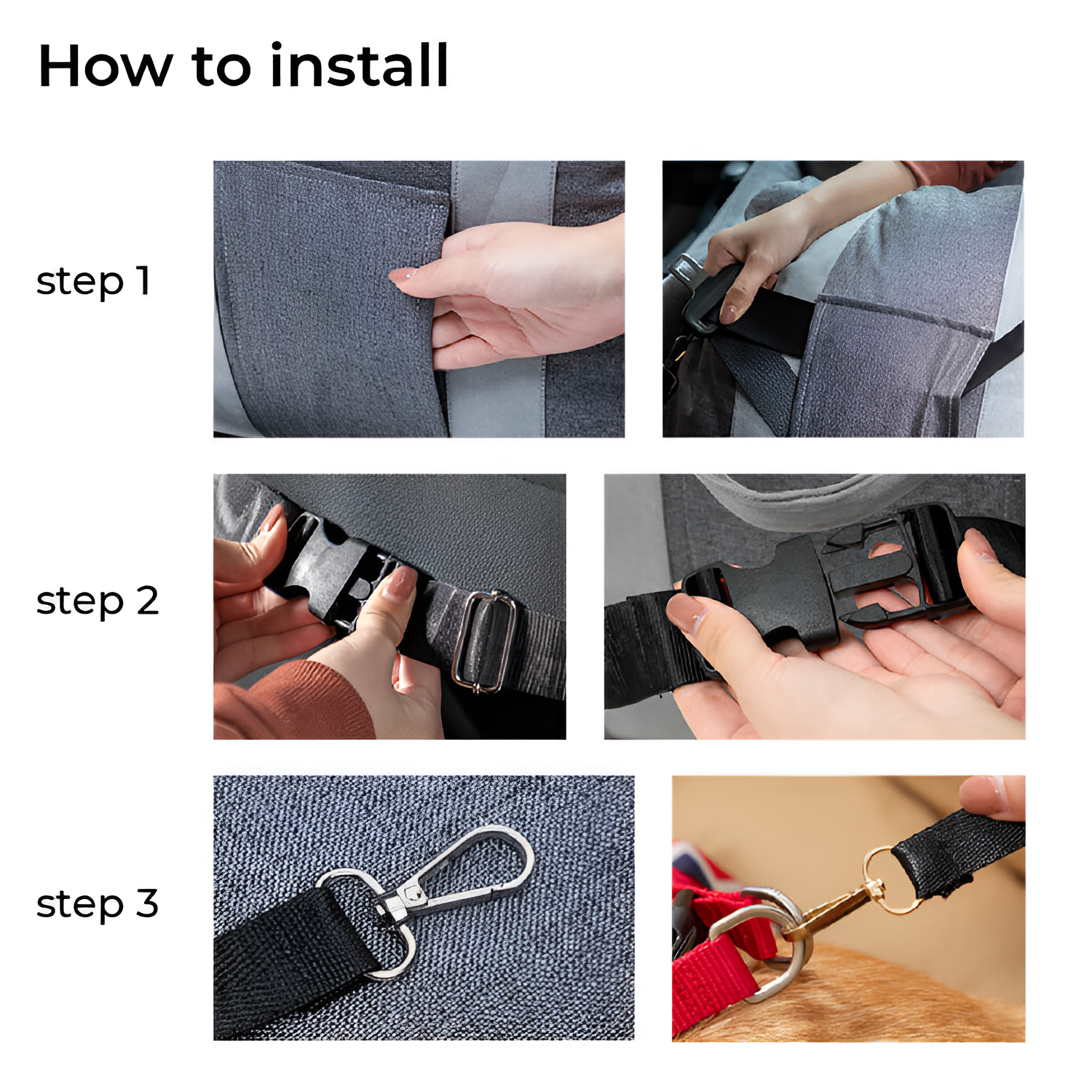 How to install

step 1

step 2

step 3